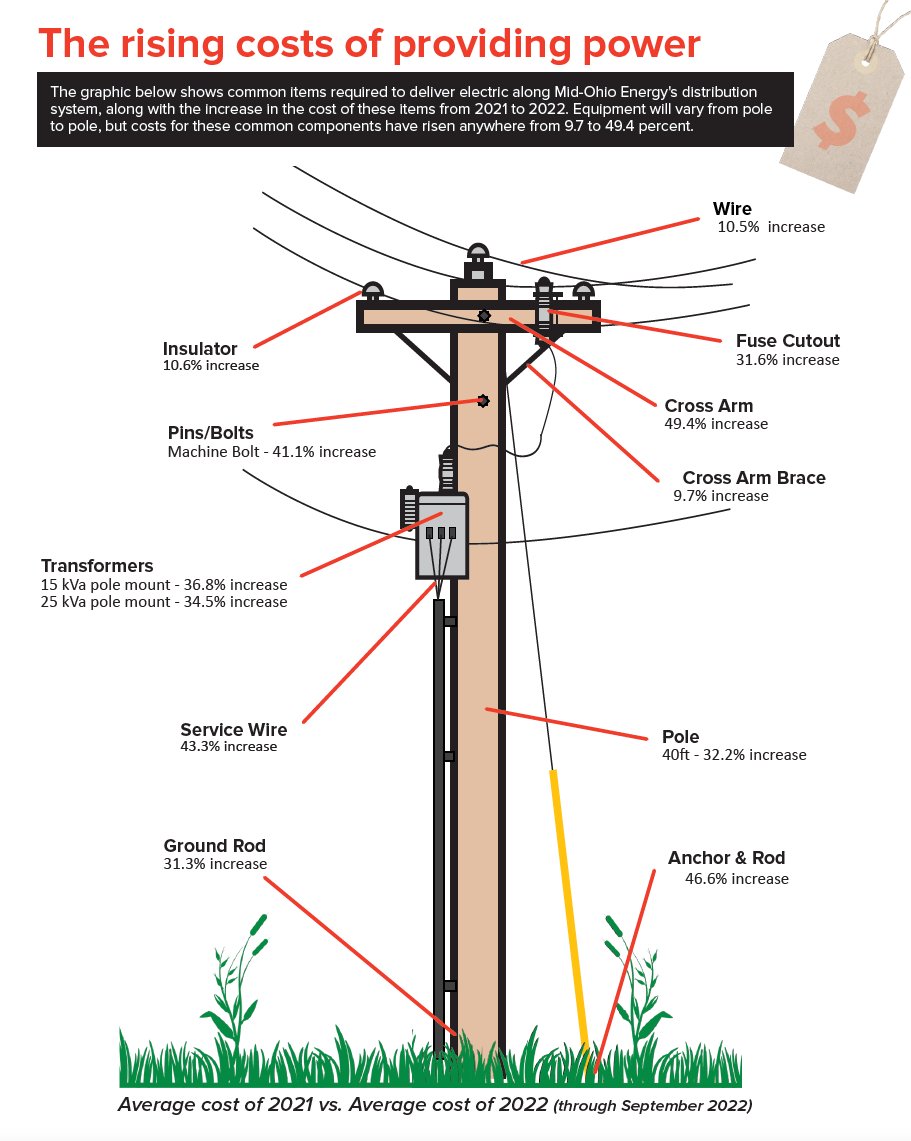 The rising costs of providing power

The graphic below shows common items required to deliver electric along Mid-Ohio Energy's distribution system, along with the increase in the cost of these items from 2021 to 2022. Equipment will vary from pole to pole, but costs for these common components have risen anywhere from 9.7 to 49.4 percent.

$

Wire
10.5% increase

Insulator
10.6% increase

Fuse Cutout
31.6% increase

Cross Arm
49.4% increase

Pins/Bolts
Machine Bolt - 41.1% increase

Cross Arm Brace
9.7% increase

Transformers
15 kVa pole mount - 36.8% increase
25 kVa pole mount - 34.5% increase

Service Wire
43.3% increase

Pole
40ft - 32.2% increase

Ground Rod
31.3% increase

Anchor & Rod
46.6% increase

Average cost of 2021 vs. Average cost of 2022 (through September 2022)